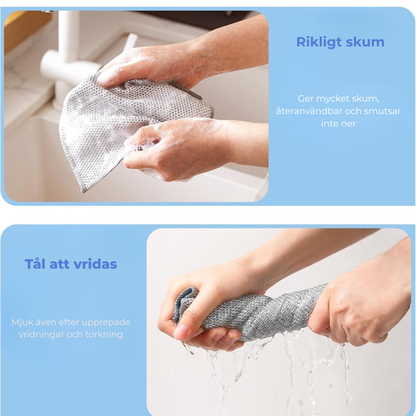 Rikligt skum

Ger mycket skum, återanvändbar och smutsar inte ner

Tål att vridas

Mjuk även efter upprepade vridningar och torkning