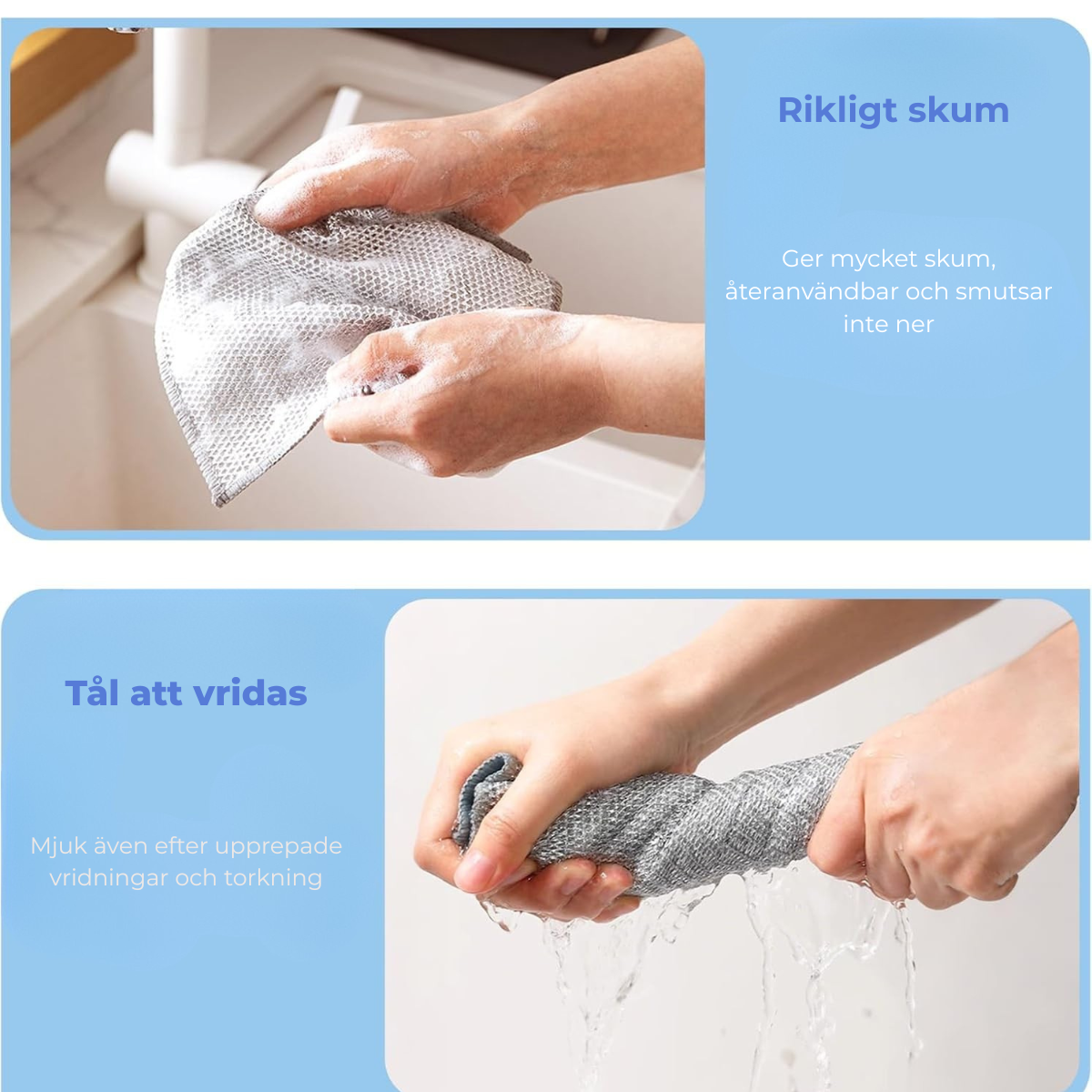 Rikligt skum

Ger mycket skum, återanvändbar och smutsar inte ner

Tål att vridas

Mjuk även efter upprepade vridningar och torkning